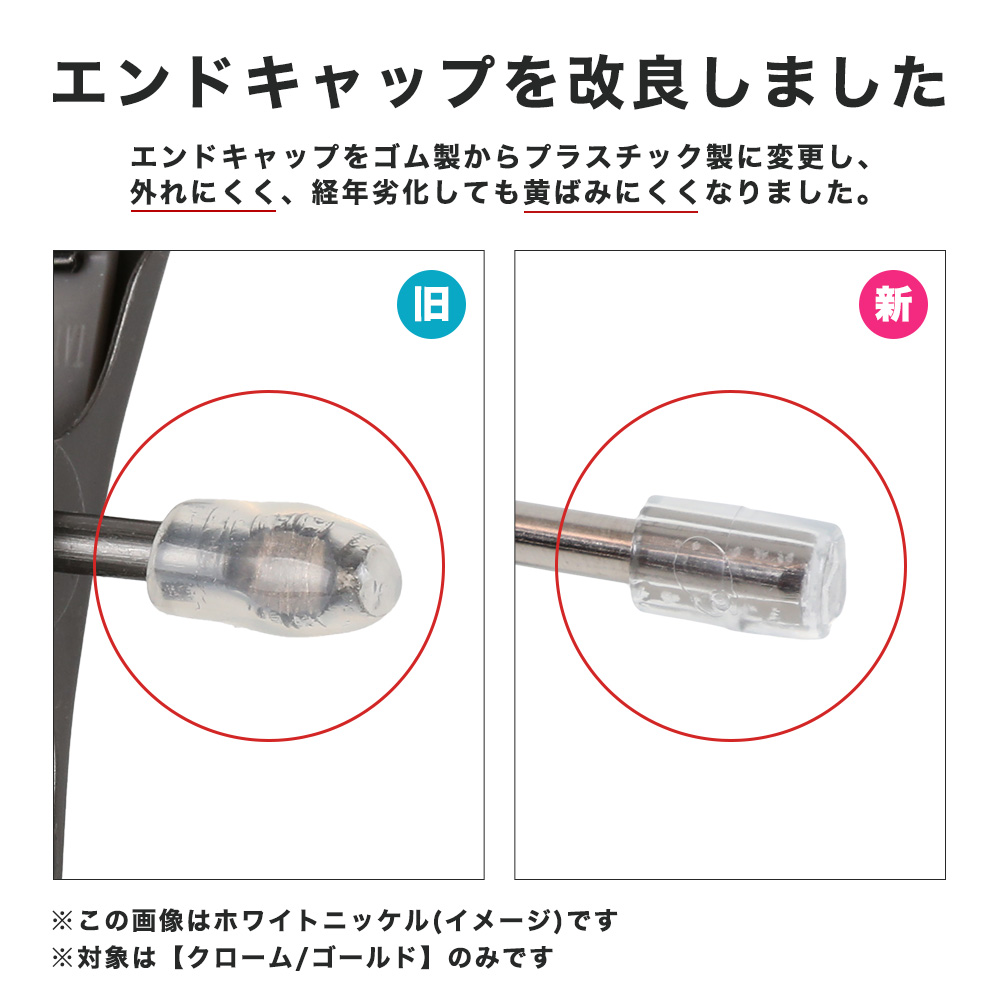 エンドキャップを改良しました

エンドキャップをゴム製からプラスチック製に変更し、外れにくく、経年劣化しても黄ばみにくくなりました。

旧

新

※この画像はホワイトニッケル(イメージ)です
※対象は【クローム/ゴールド】のみです