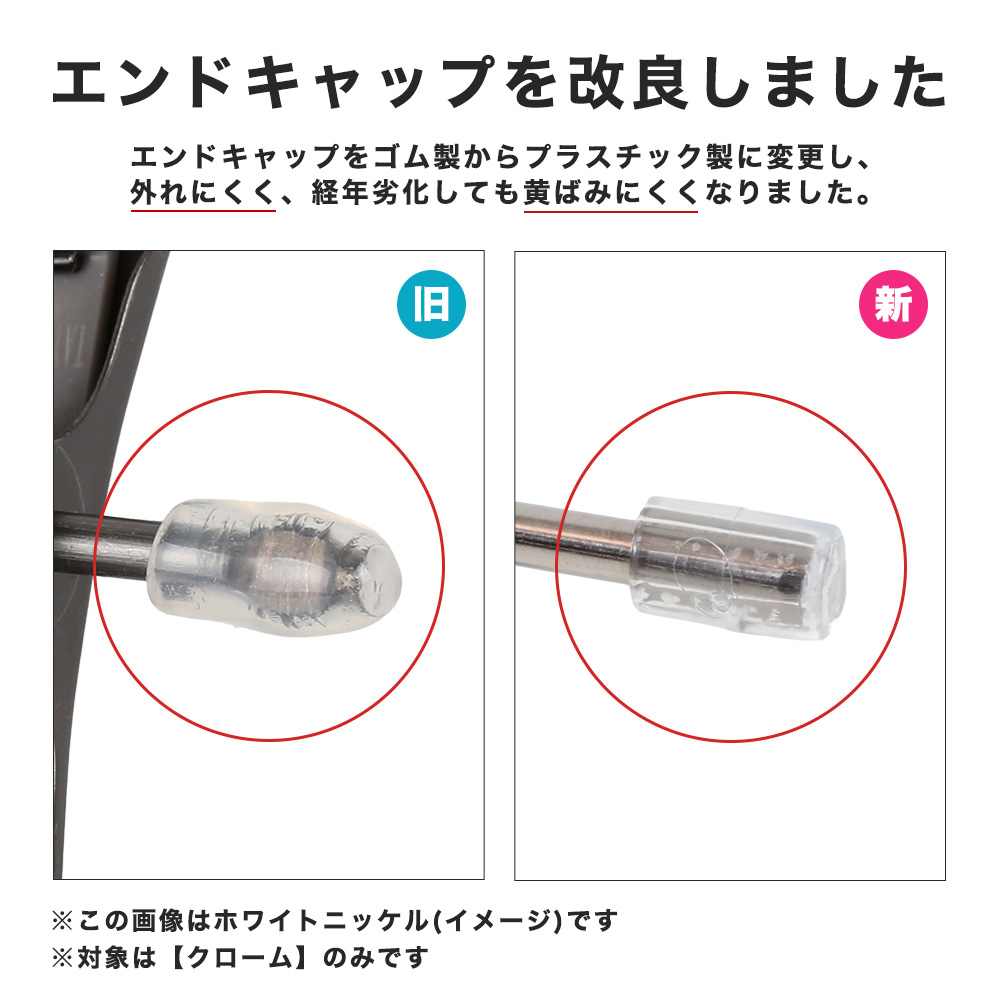 エンドキャップを改良しました

エンドキャップをゴム製からプラスチック製に変更し、外れにくく、経年劣化しても黄ばみにくくなりました。

旧

新

※この画像はホワイトニッケル(イメージ)です
※対象は【クローム】のみです