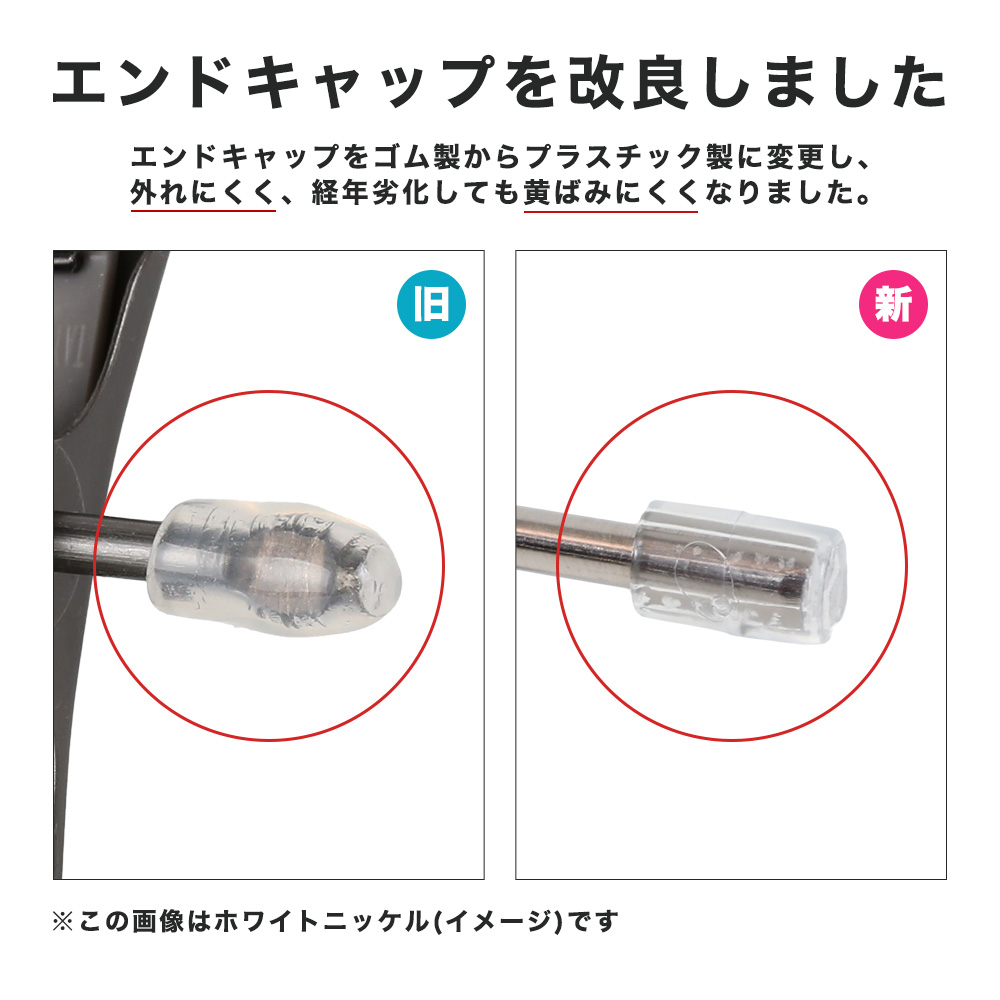 エンドキャップを改良しました

エンドキャップをゴム製からプラスチック製に変更し、外れにくく、経年劣化しても黄ばみにくくなりました。

旧

新

※この画像はホワイトニッケル(イメージ)です