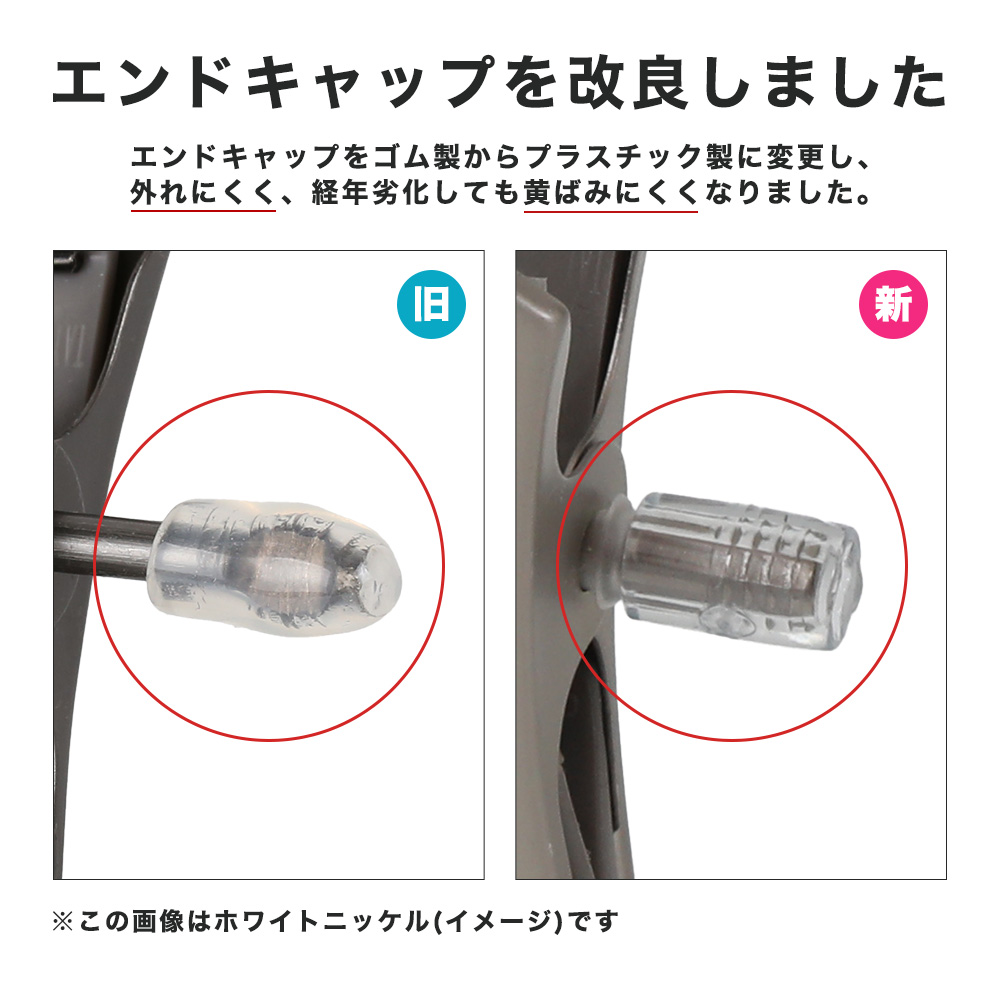 エンドキャップを改良しました

エンドキャップをゴム製からプラスチック製に変更し、外れにくく、経年劣化しても黄ばみにくくなりました。

旧

新

※この画像はホワイトニッケル(イメージ)です